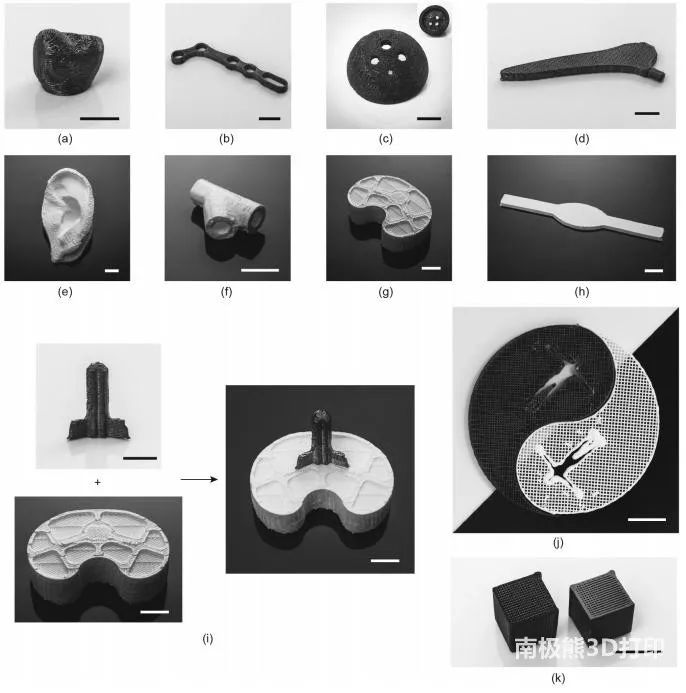 (a)
(b)
(c)
(d)
(e)
(f)
(g)
(h)
+
(i)
(j)
南极熊3D打印
(k)